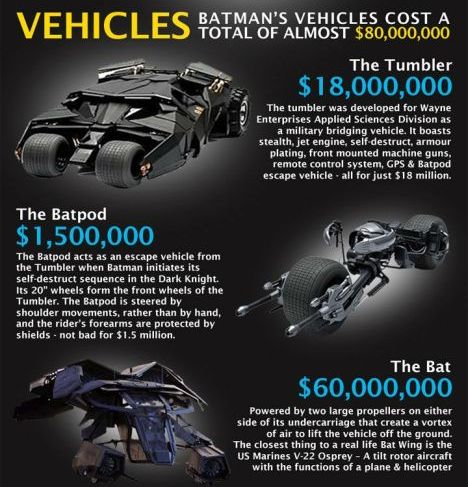 VEHICLES BATMAN'S VEHICLES COST A TOTAL OF ALMOST $80,000,000

The Tumbler
$18,000,000
The tumbler was developed for Wayne Enterprises Applied Sciences Division as a military bridging vehicle. It boasts stealth, jet engine, self-destruct, armour plating, front mounted machine guns, remote control system, GPS & Batpod escape vehicle - all for just $18 million.

The Batpod
$1,500,000
The Batpod acts as an escape vehicle from the Tumbler when Batman initiates its self-destruct sequence in the Dark Knight. Its 20" wheels form the front wheels of the Tumbler. The Batpod is steered by shoulder movements, rather than by hand, and the rider's forearms are protected by shields - not bad for $1.5 million.

The Bat
$60,000,000
Powered by two large propellers on either side of its undercarriage that create a vortex of air to lift the vehicle off the ground. The closest thing to a real life Bat Wing is the US Marines V-22 Osprey – A tilt rotor aircraft with the functions of a plane & helicopter