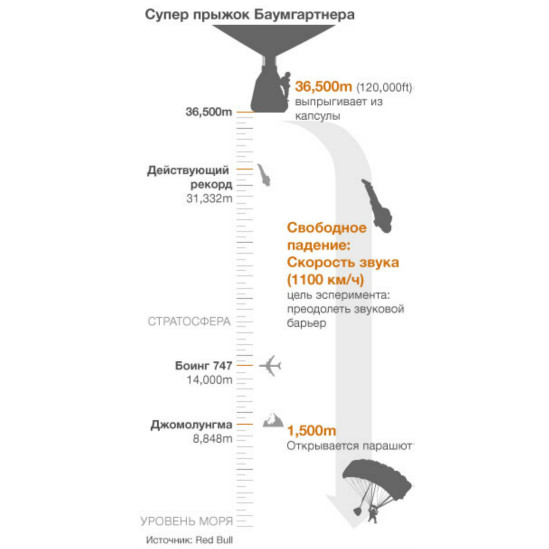 Супер прыжок Баумгартнера

36,500m (120,000ft) выпрыгивает из капсулы

36,500m

Действующий рекорд
31,332m

Свободное падение: Скорость звука (1100 км/ч)
цель эсперимента: преодолеть звуковой барьер

СТРАТОСФЕРА

Боинг 747
14,000m

Джомолунгма
8,848m

1,500m
Открывается парашют

УРОВЕНЬ МОРЯ

Источник: Red Bull